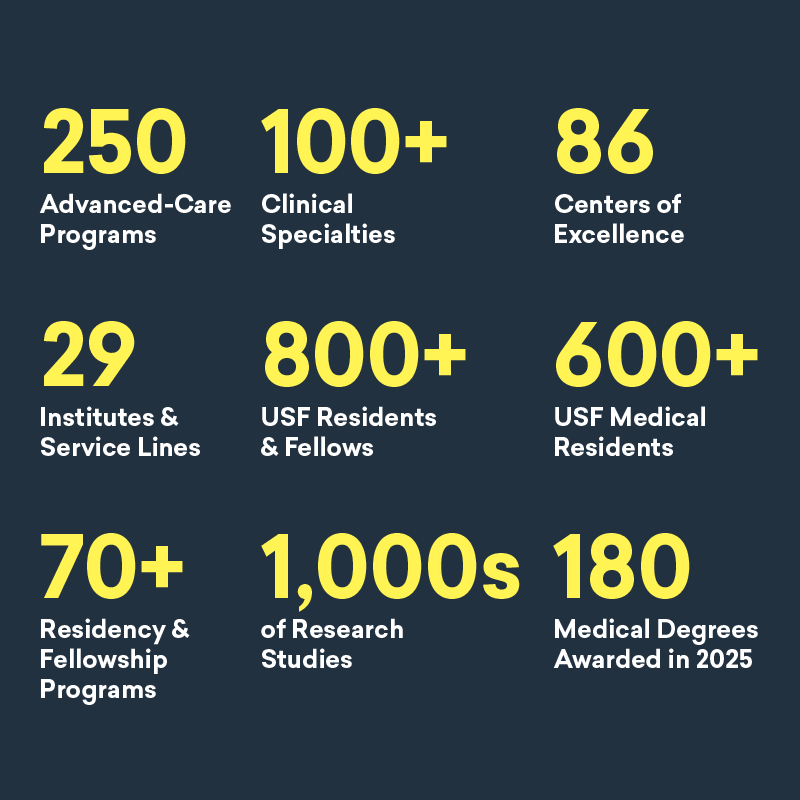 250
Advanced-Care Programs

100+
Clinical Specialties

86
Centers of Excellence

29
Institutes & Service Lines

800+
USF Residents & Fellows

600+
USF Medical Residents

70+
Residency & Fellowship Programs

1,000s
of Research Studies

180
Medical Degrees Awarded in 2025